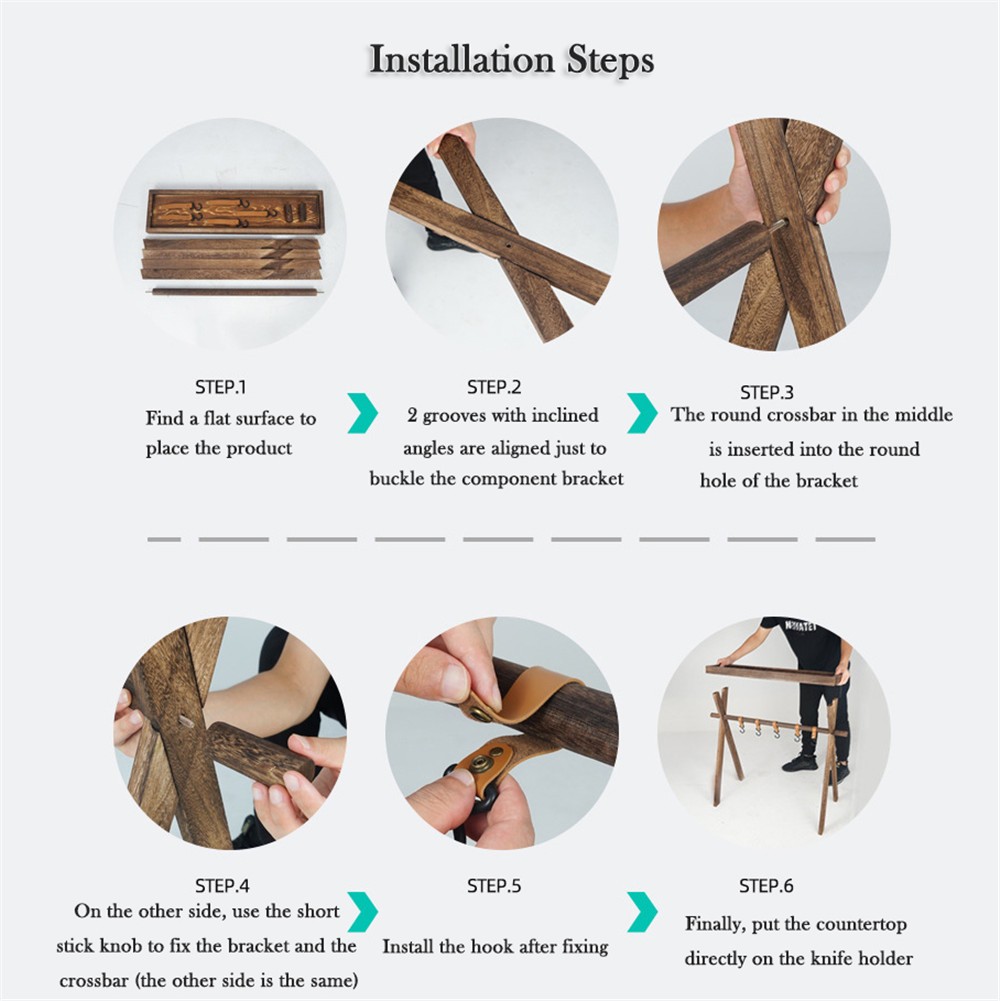 Installation Steps

STEP.1
Find a flat surface to place the product

STEP.2
2 grooves with inclined angles are aligned just to buckle the component bracket

STEP.3
The round crossbar in the middle is inserted into the round hole of the bracket

STEP.4
On the other side, use the short stick knob to fix the bracket and the crossbar (the other side is the same)

STEP.5
Install the hook after fixing

STEP.6
Finally, put the countertop directly on the knife holder