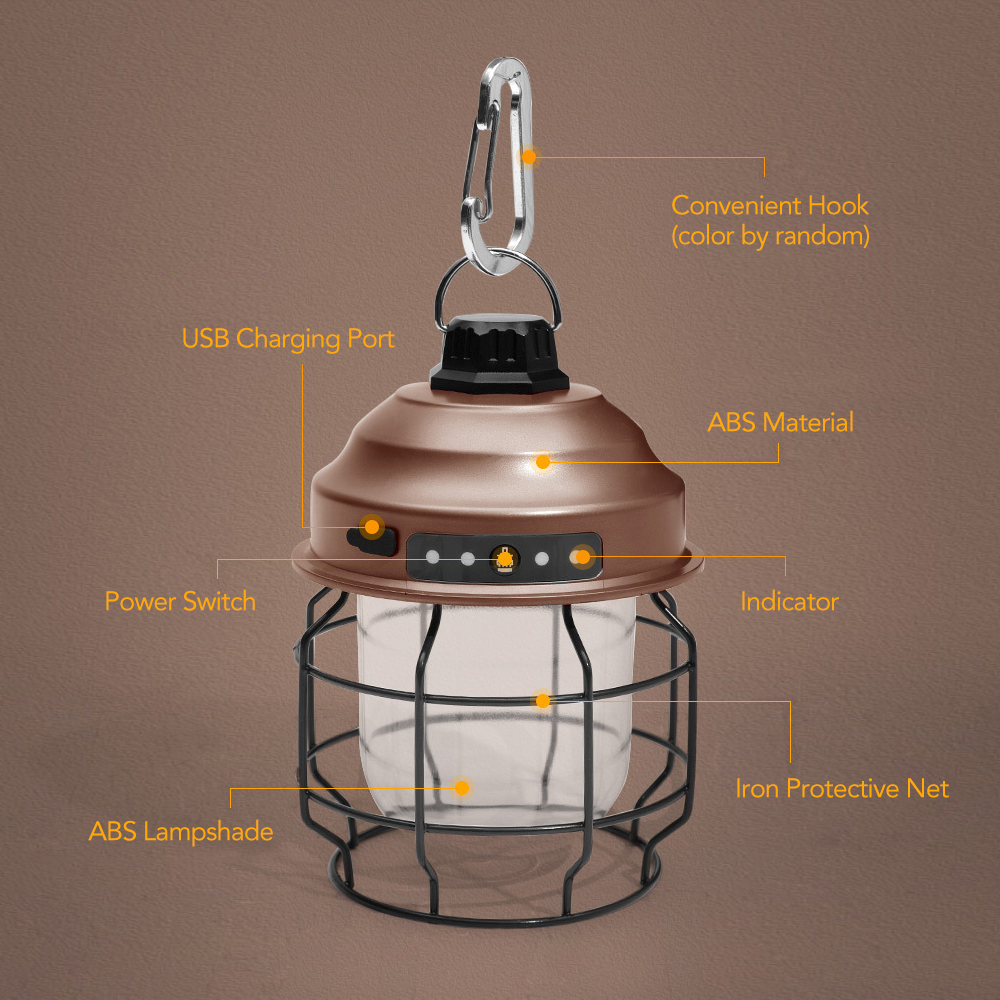 Convenient Hook
(color by random)

USB Charging Port

ABS Material

Power Switch

Indicator

Iron Protective Net

ABS Lampshade