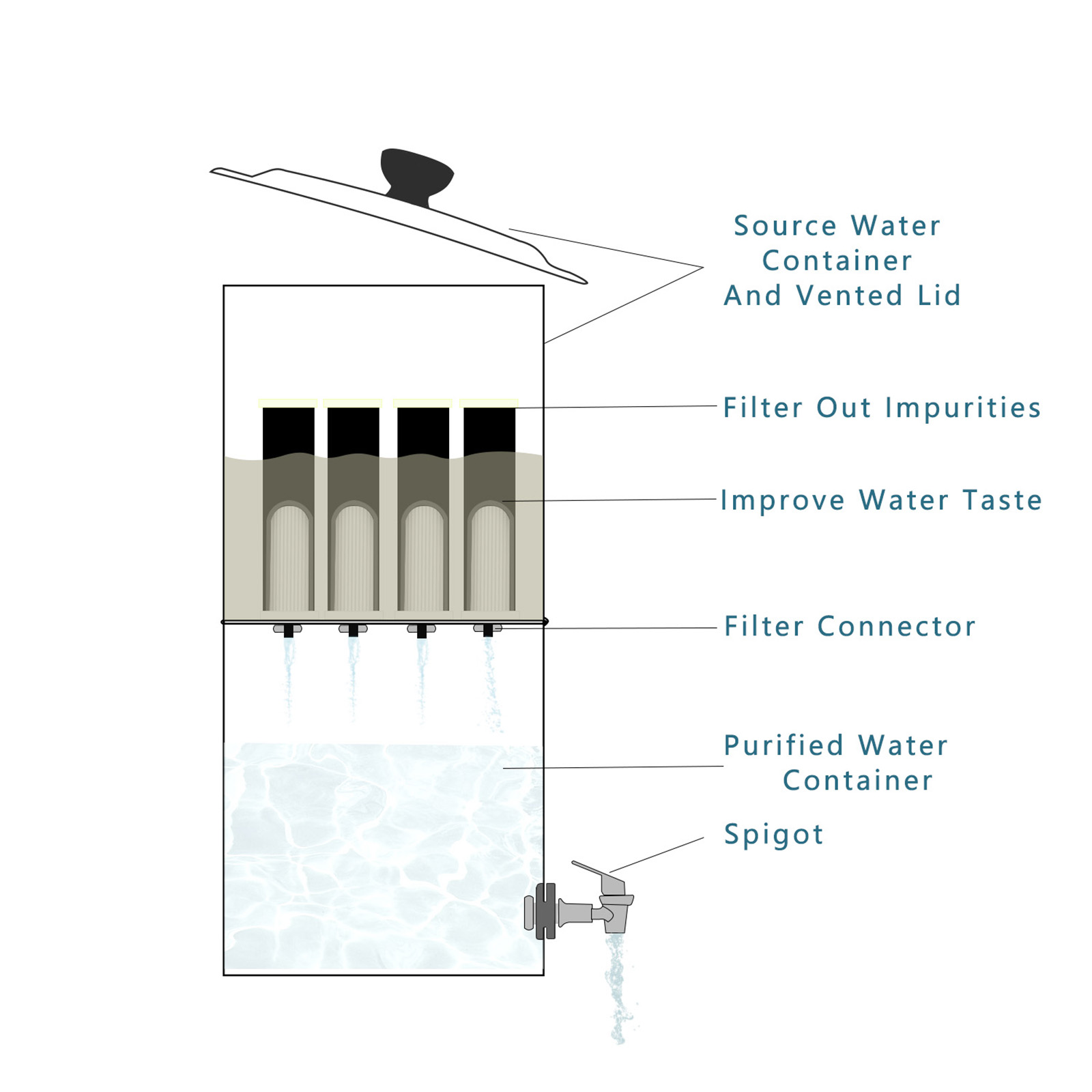 Source Water Container And Vented Lid

Filter Out Impurities

Improve Water Taste

Filter Connector

Purified Water Container

Spigot