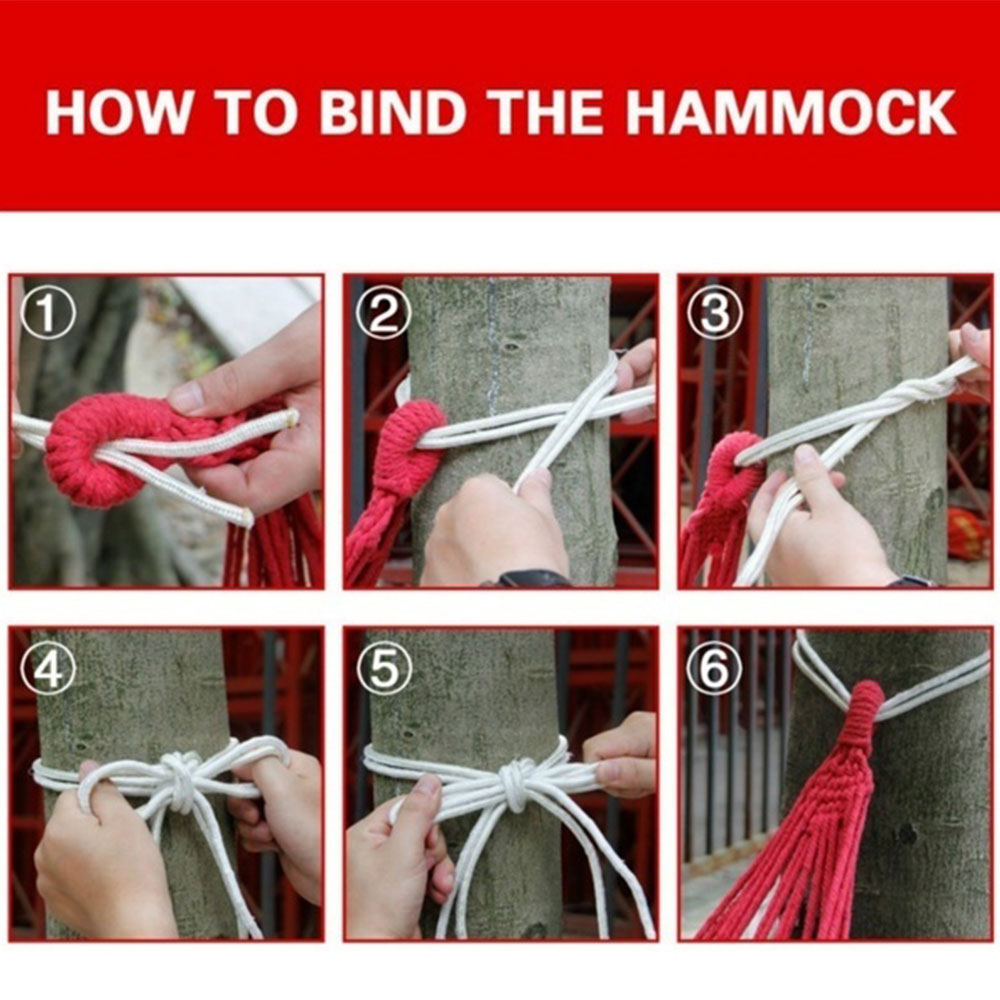 HOW TO BIND THE HAMMOCK

①

②

③

④

⑤

⑥