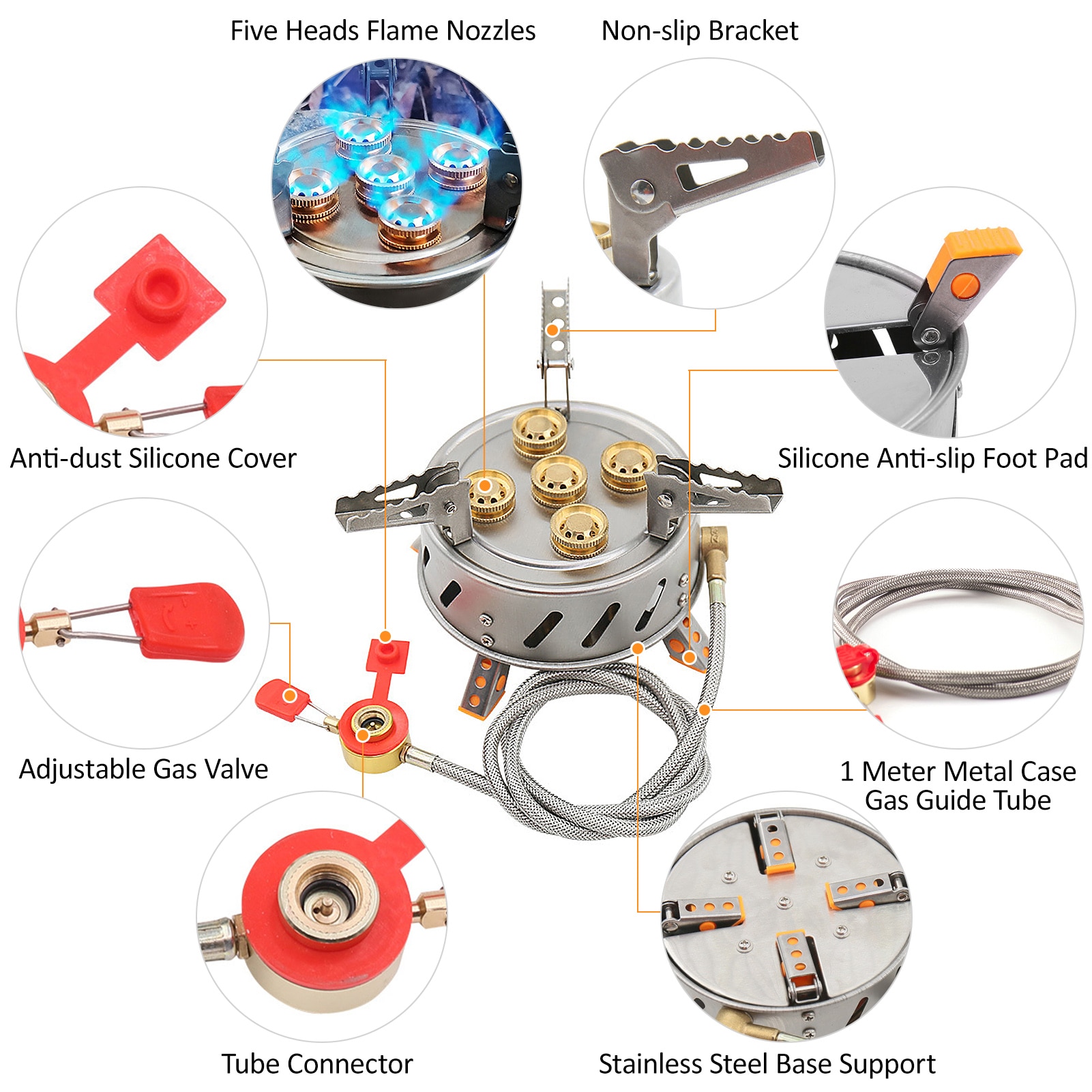 Five Heads Flame Nozzles

Non-slip Bracket

Anti-dust Silicone Cover

Silicone Anti-slip Foot Pad

Adjustable Gas Valve

1 Meter Metal Case Gas Guide Tube

Tube Connector

Stainless Steel Base Support